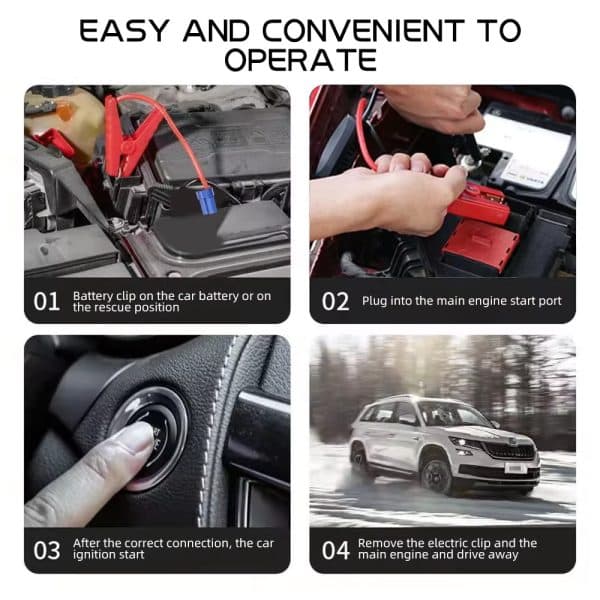 EASY AND CONVENIENT TO OPERATE

01 Battery clip on the car battery or on the rescue position

02 Plug into the main engine start port

03 After the correct connection, the car ignition start

04 Remove the electric clip and the main engine and drive away